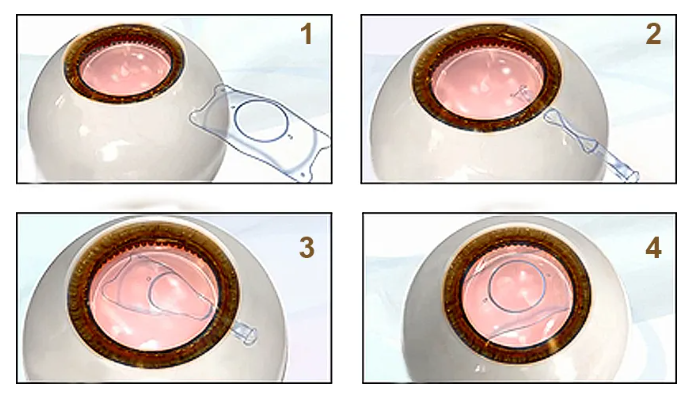 1

2

3

4